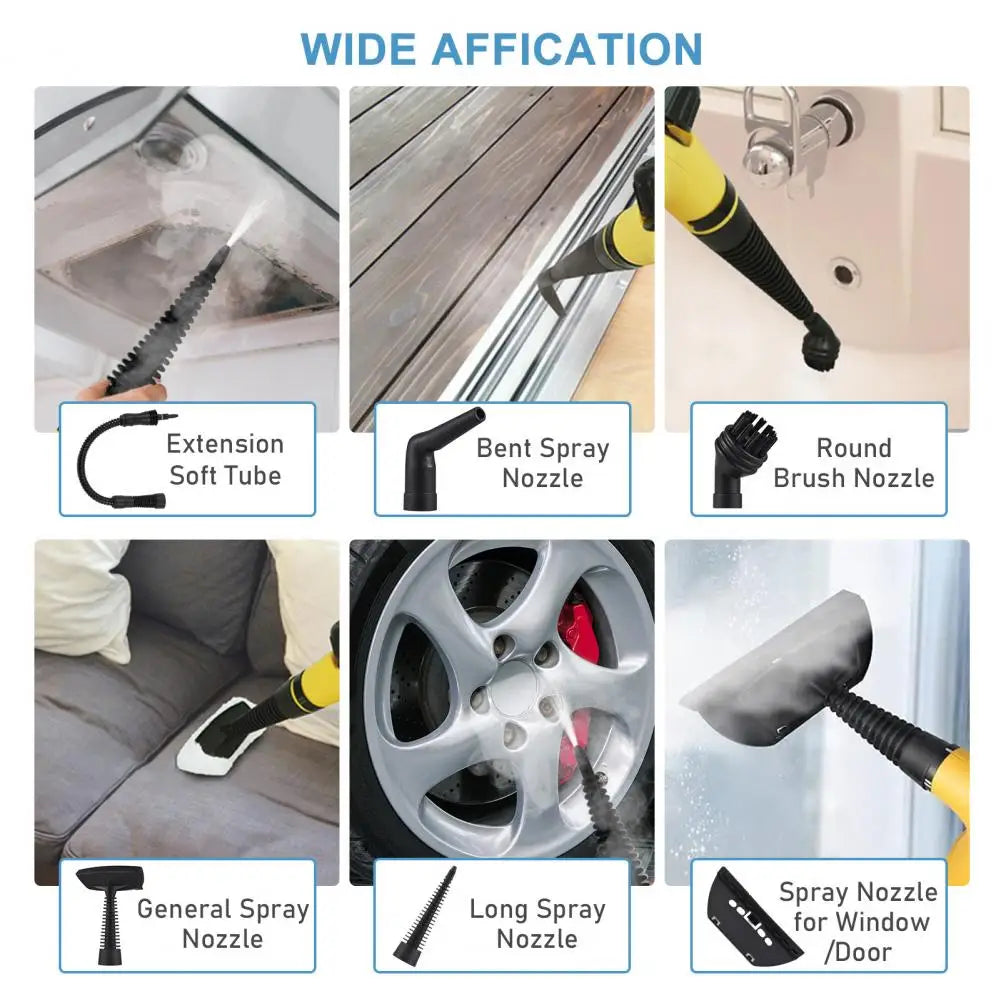 WIDE AFFICATION

Extension Soft Tube

Bent Spray Nozzle

Round Brush Nozzle

General Spray Nozzle

Long Spray Nozzle

Spray Nozzle for Window /Door